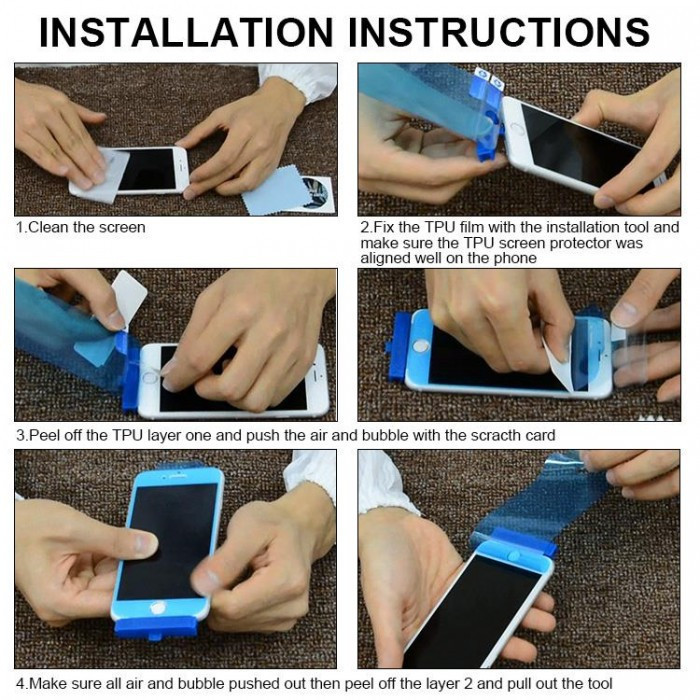 INSTALLATION INSTRUCTIONS

1.Clean the screen

2.Fix the TPU film with the installation tool and make sure the TPU screen protector was aligned well on the phone

3.Peel off the TPU layer one and push the air and bubble with the scracth card

4.Make sure all air and bubble pushed out then peel off the layer 2 and pull out the tool