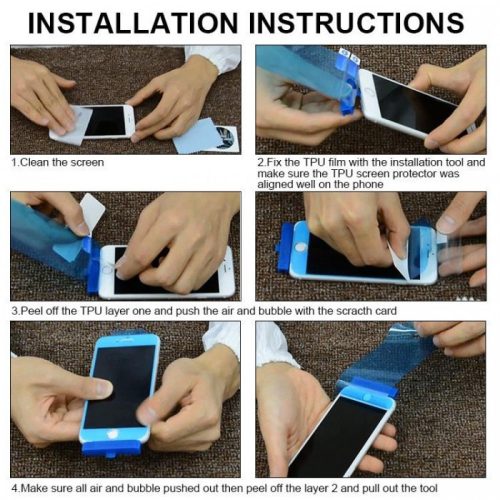 INSTALLATION INSTRUCTIONS

1.Clean the screen

2.Fix the TPU film with the installation tool and make sure the TPU screen protector was aligned well on the phone

3.Peel off the TPU layer one and push the air and bubble with the scracth card

4.Make sure all air and bubble pushed out then peel off the layer 2 and pull out the tool